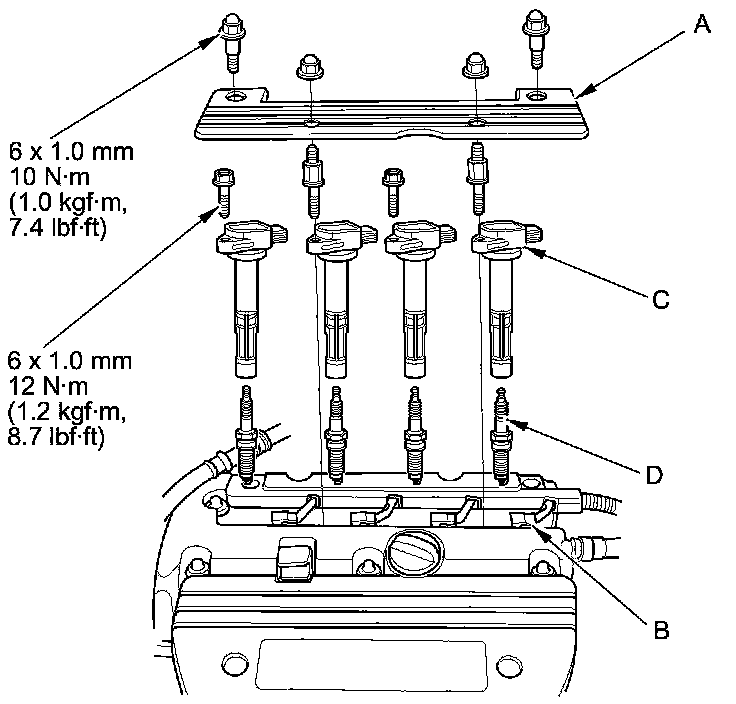 A

6 x 1.0 mm
10 N·m
(1.0 kgf·m,
7.4 lbf·ft)

C

6 x 1.0 mm
12 N·m
(1.2 kgf·m,
8.7 lbf·ft)

D

B