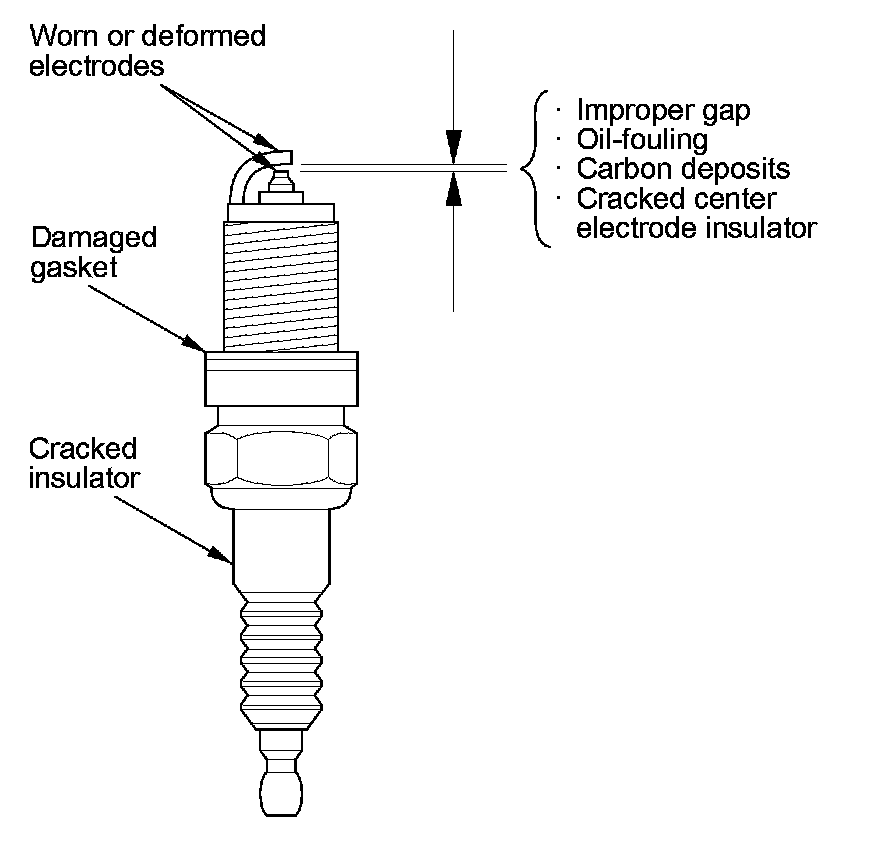 Worn or deformed electrodes

· Improper gap
· Oil-fouling
· Carbon deposits
· Cracked center electrode insulator

Damaged gasket

Cracked insulator