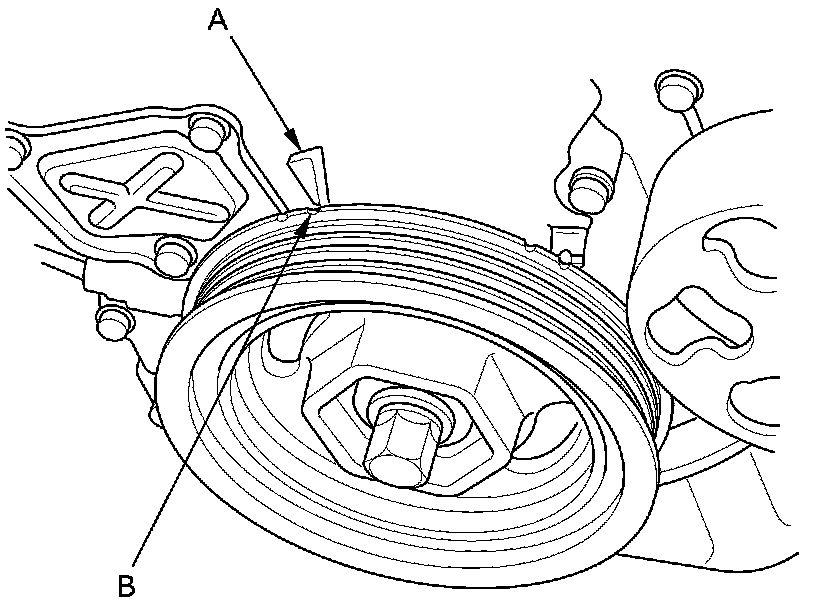 A

B