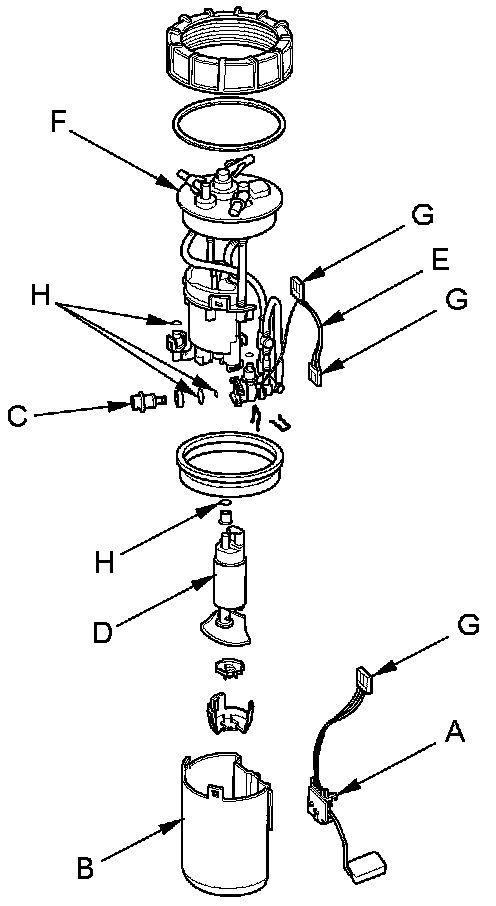 F
G
E
G
H
C
H
D
G
A
B