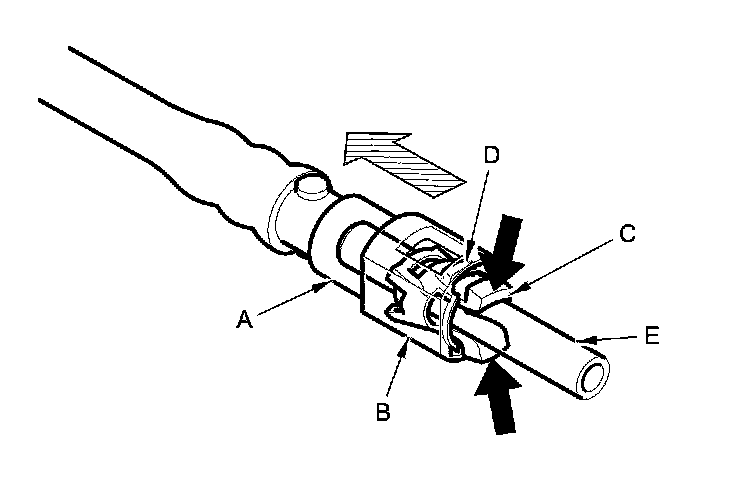 D

C

A

E

B