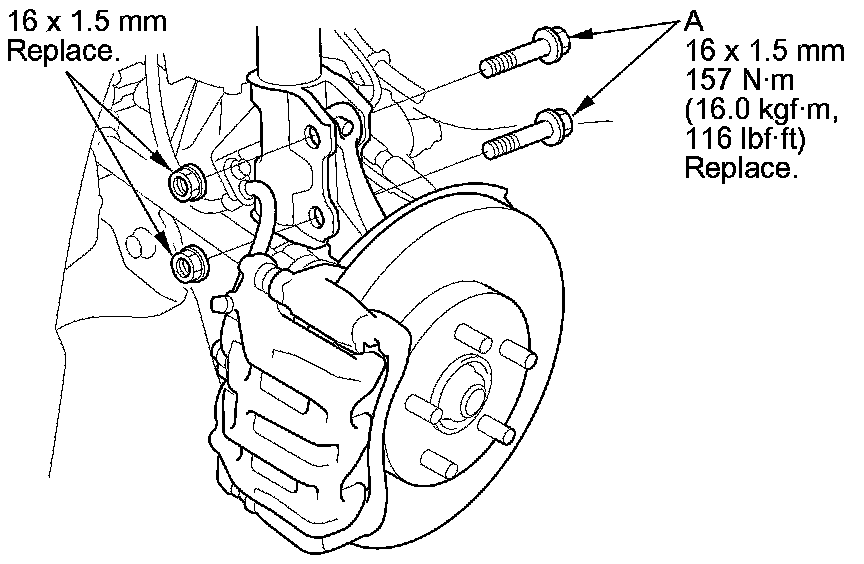 16 x 1.5 mm
Replace.

A
16 x 1.5 mm
157 N·m
(16.0 kgf·m,
116 lbf·ft)
Replace.