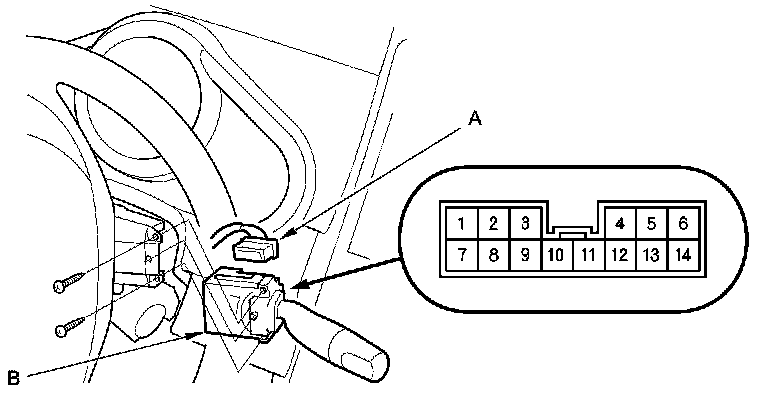 A

1 2 3 4 5 6
7 8 9 10 11 12 13 14

B