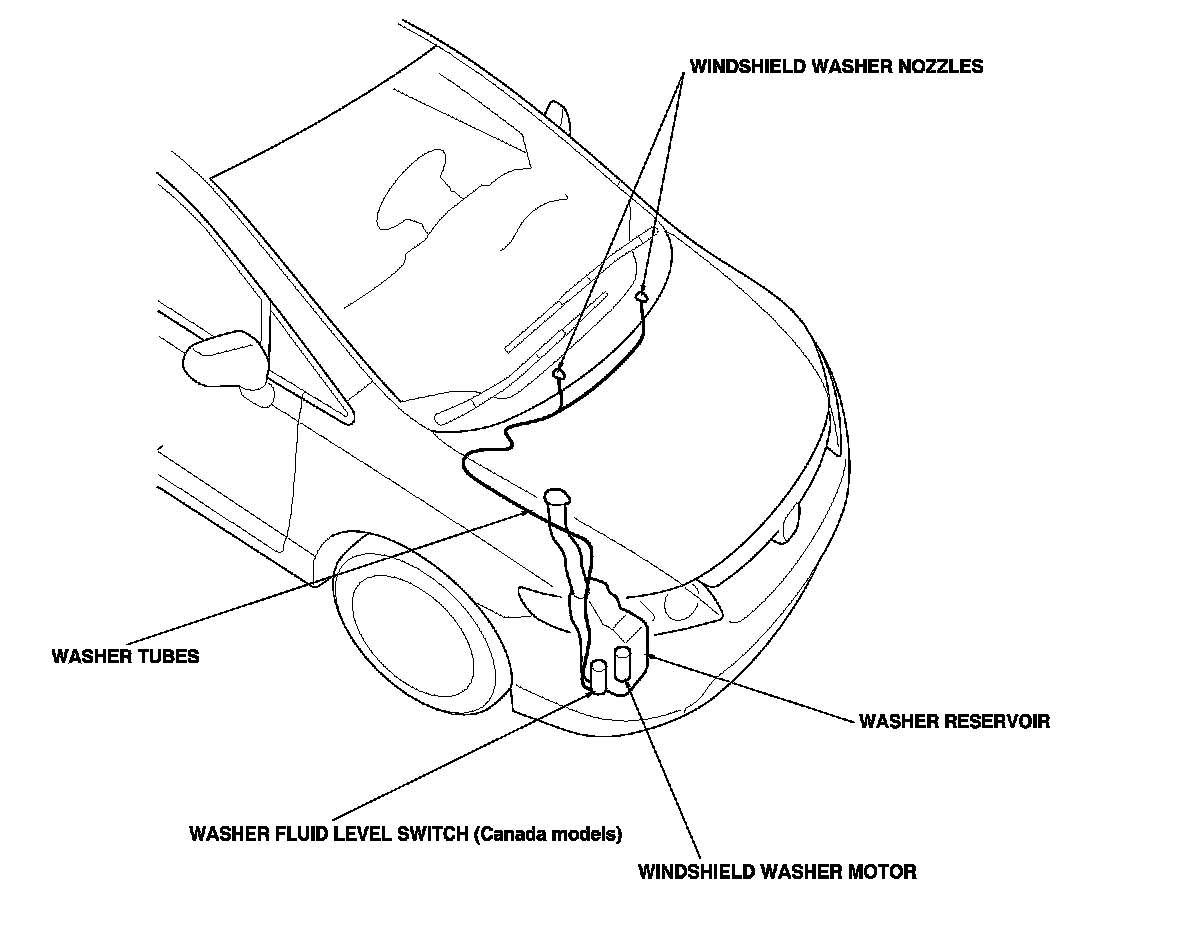 WINDSHIELD WASHER NOZZLES

WASHER TUBES

WASHER RESERVOIR

WASHER FLUID LEVEL SWITCH (Canada models)

WINDSHIELD WASHER MOTOR