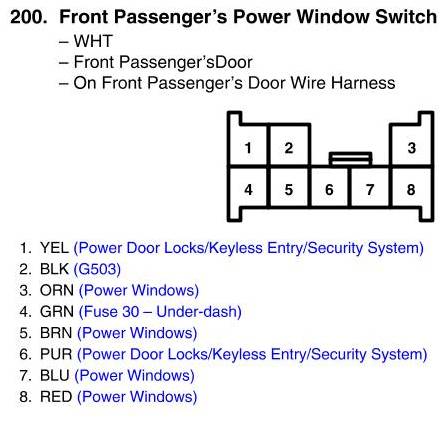 200. Front Passenger's Power Window Switch

– WHT
– Front Passenger'sDoor
– On Front Passenger's Door Wire Harness

1 2 3
4 5 6 7 8

1. YEL (Power Door Locks/Keyless Entry/Security System)
2. BLK (G503)
3. ORN (Power Windows)
4. GRN (Fuse 30 – Under-dash)
5. BRN (Power Windows)
6. PUR (Power Door Locks/Keyless Entry/Security System)
7. BLU (Power Windows)
8. RED (Power Windows)