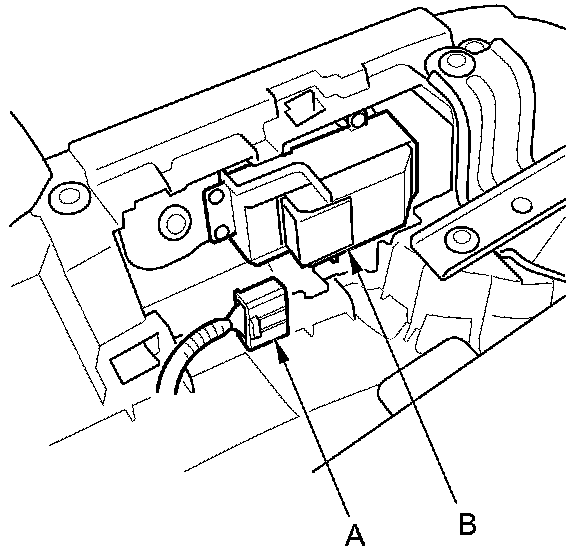 A
B