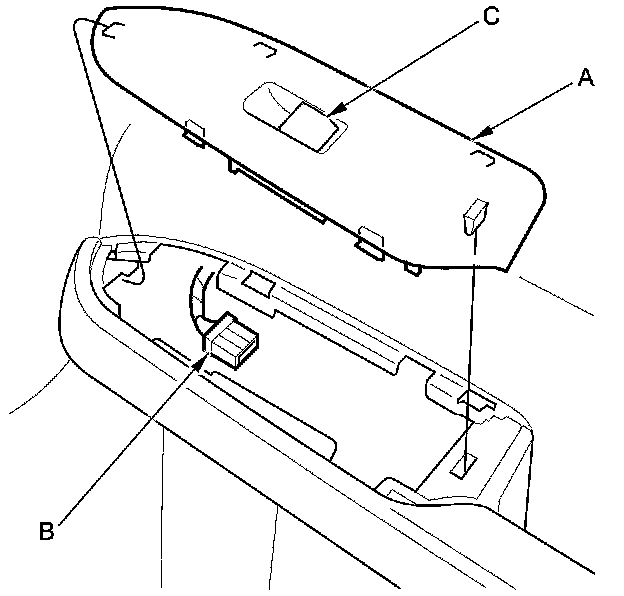 C
A
B