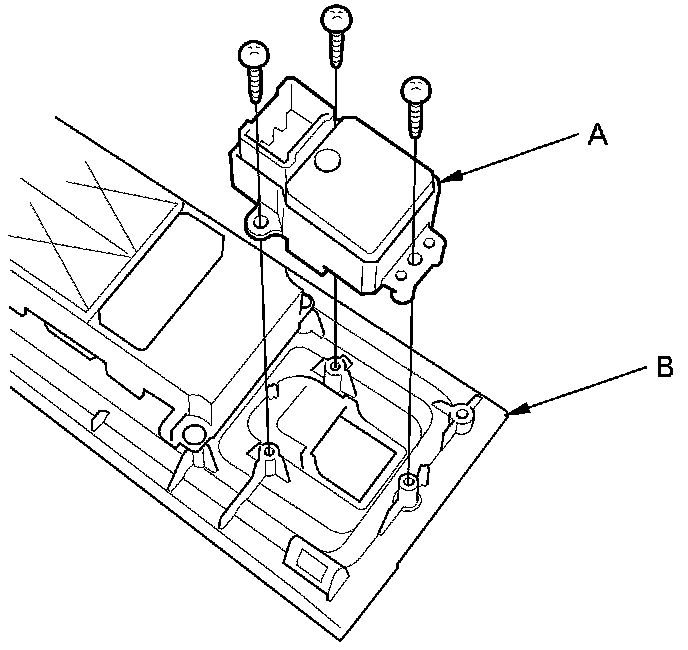 A
B