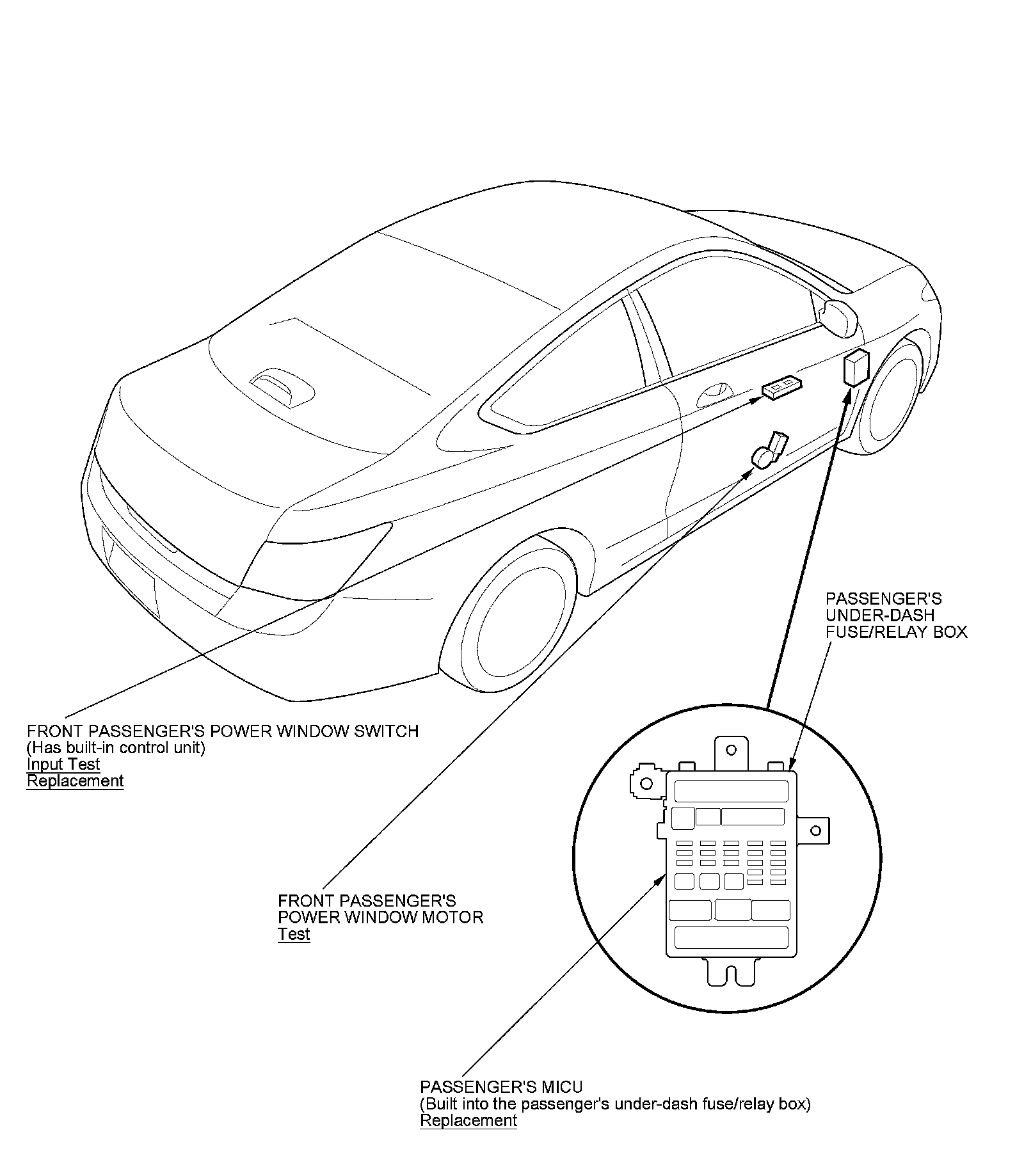 PASSENGER'S UNDER-DASH FUSE/RELAY BOX

FRONT PASSENGER'S POWER WINDOW SWITCH
(Has built-in control unit)
Input Test
Replacement

FRONT PASSENGER'S POWER WINDOW MOTOR
Test

PASSENGER'S MICU
(Built into the passenger's under-dash fuse/relay box)
Replacement