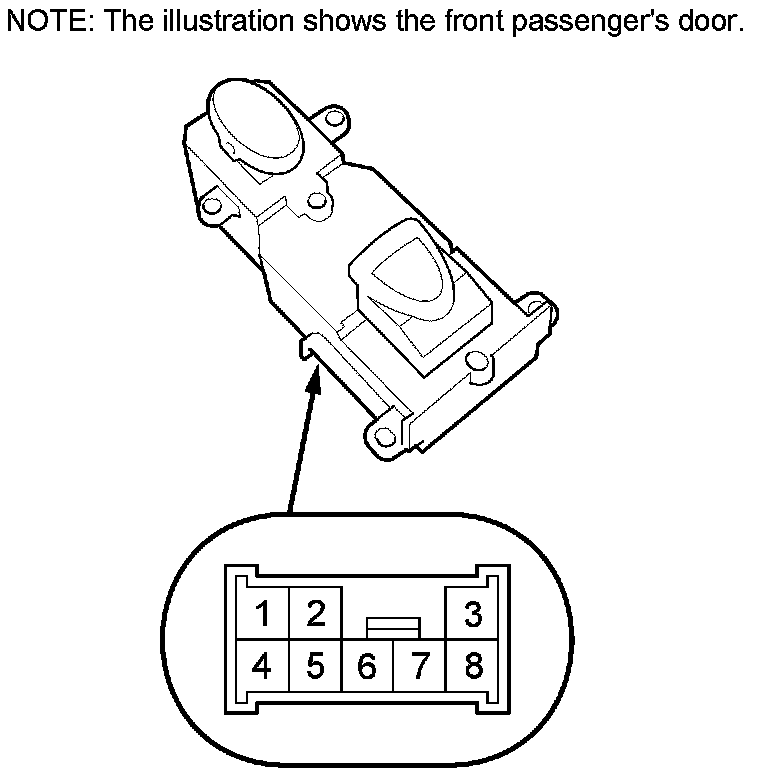 NOTE: The illustration shows the front passenger's door.

1 2 3
4 5 6 7 8