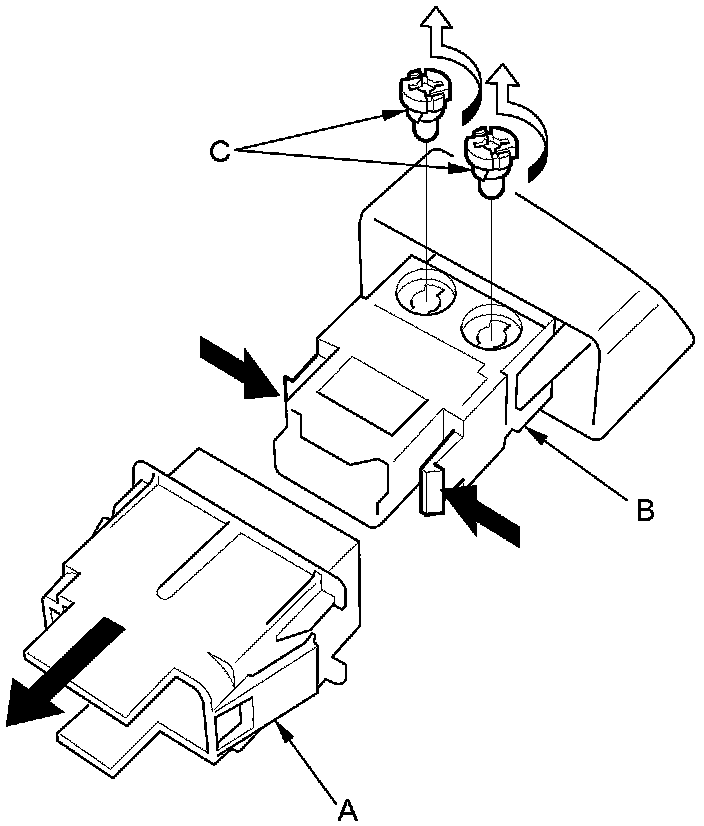 C

B

A