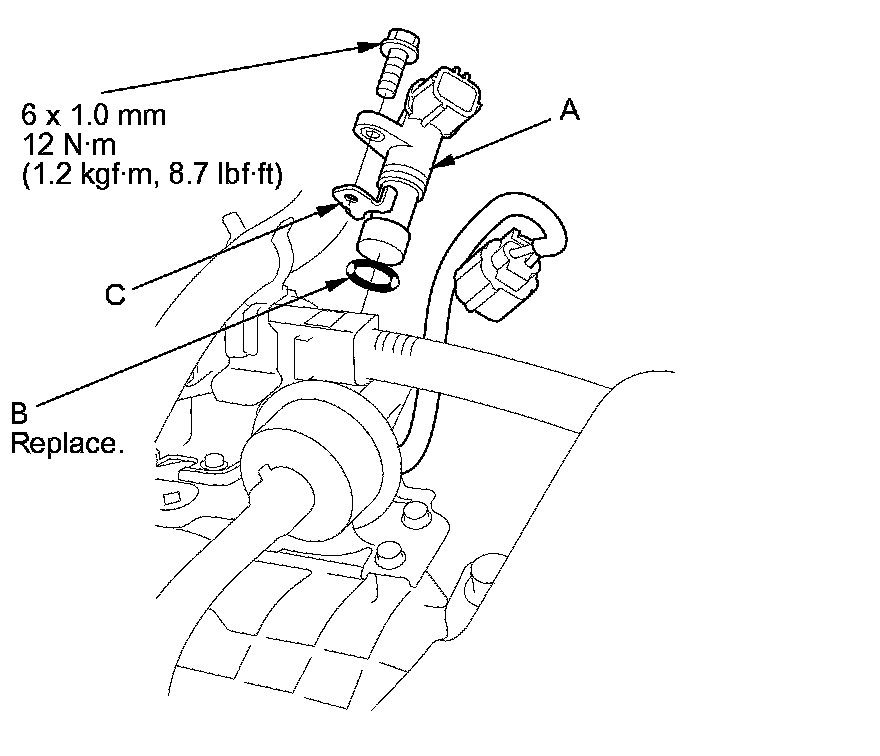 6 x 1.0 mm
12 N·m
(1.2 kgf·m, 8.7 lbf·ft)

A

C

B
Replace.