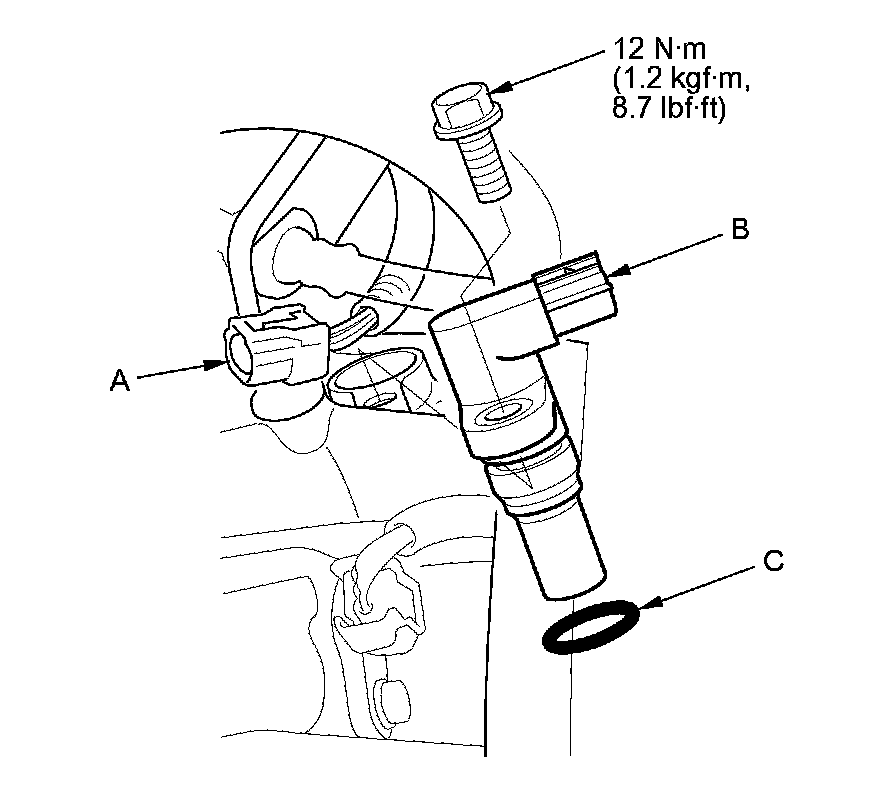 12 N·m
(1.2 kgf·m,
8.7 lbf·ft)

B

A

C