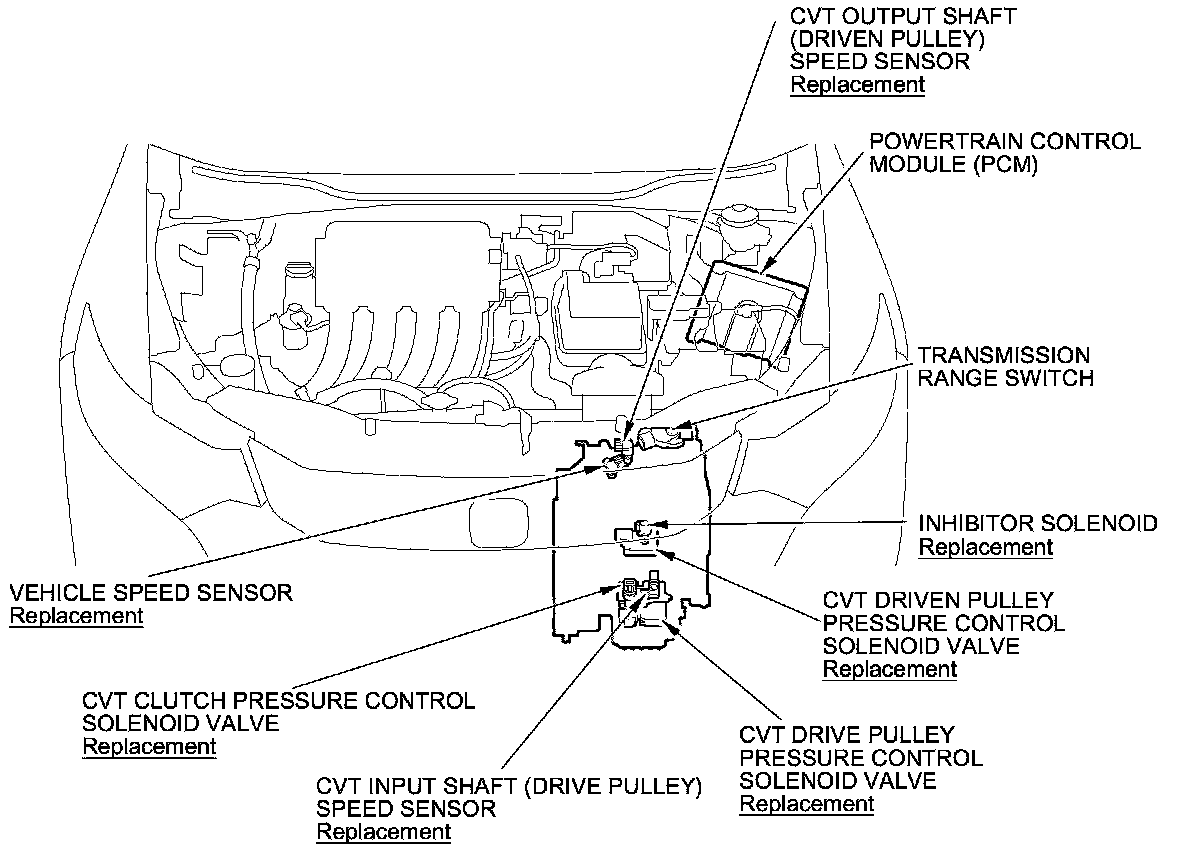 CVT OUTPUT SHAFT (DRIVEN PULLEY) SPEED SENSOR
Replacement

POWERTRAIN CONTROL MODULE (PCM)

TRANSMISSION RANGE SWITCH

INHIBITOR SOLENOID
Replacement

VEHICLE SPEED SENSOR
Replacement

CVT DRIVEN PULLEY PRESSURE CONTROL SOLENOID VALVE
Replacement

CVT CLUTCH PRESSURE CONTROL SOLENOID VALVE
Replacement

CVT DRIVE PULLEY PRESSURE CONTROL SOLENOID VALVE
Replacement

CVT INPUT SHAFT (DRIVE PULLEY) SPEED SENSOR
Replacement