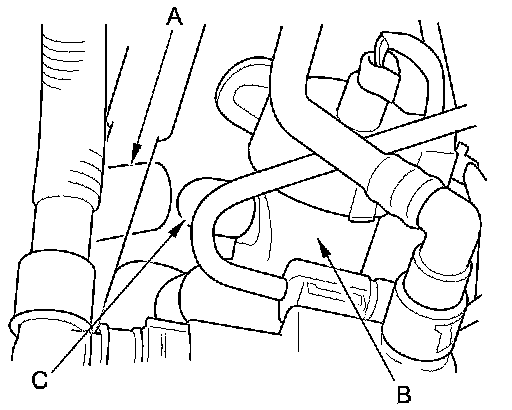 A

C

B