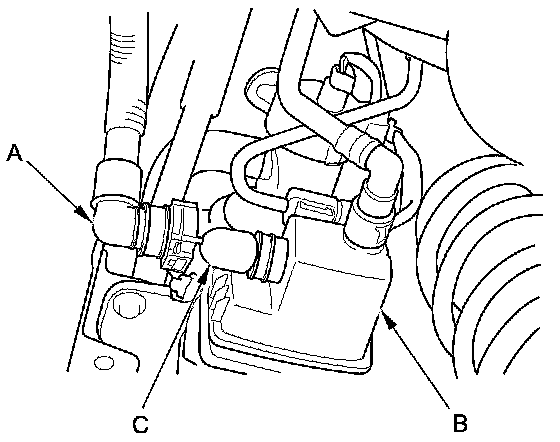 A

C

B