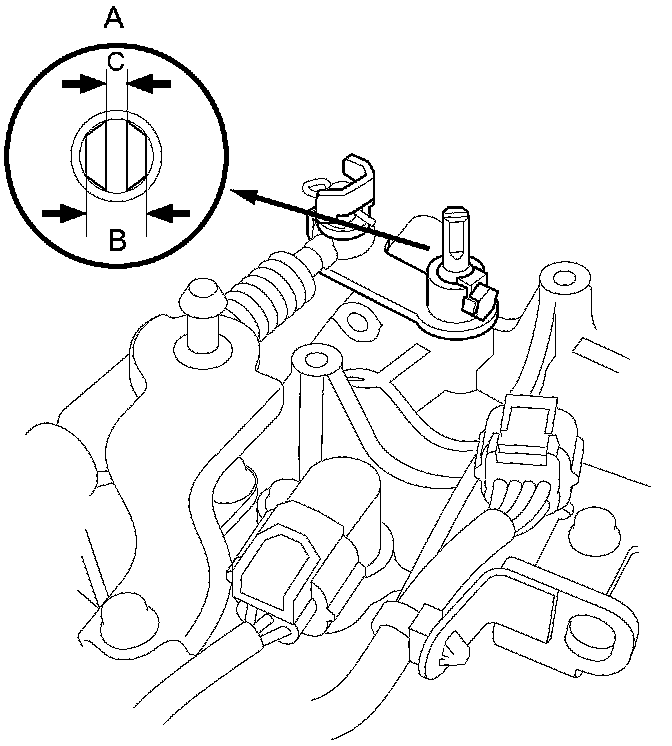 A
C
B