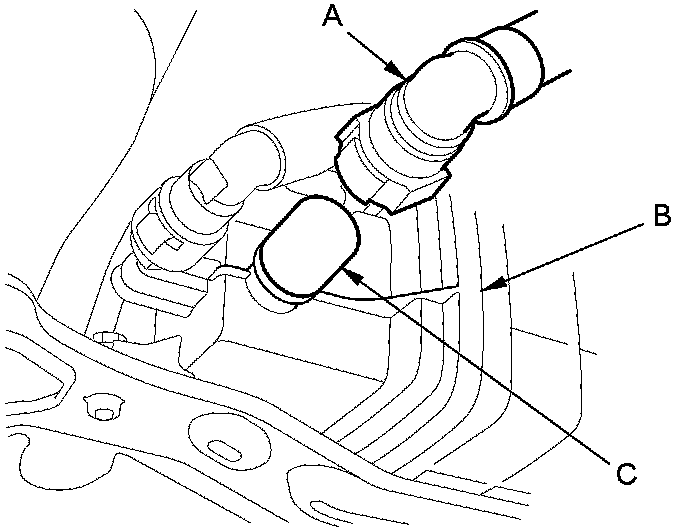 A
B
C