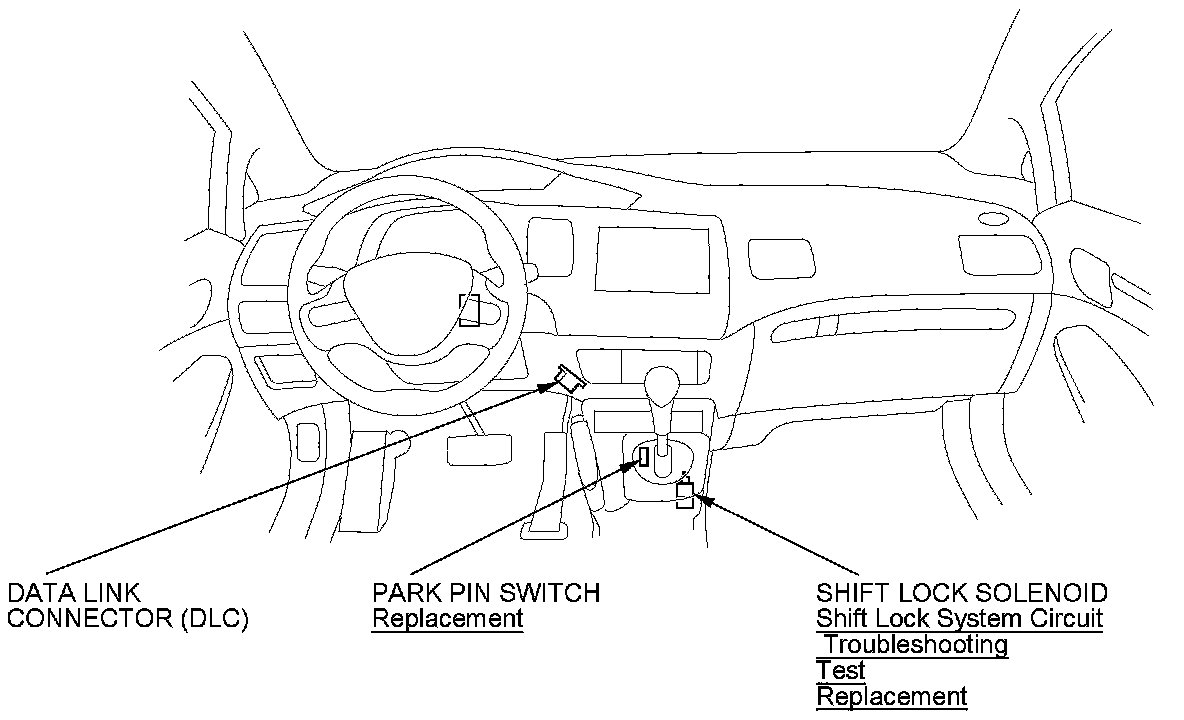 DATA LINK CONNECTOR (DLC)

PARK PIN SWITCH
Replacement

SHIFT LOCK SOLENOID
Shift Lock System Circuit Troubleshooting
Test
Replacement