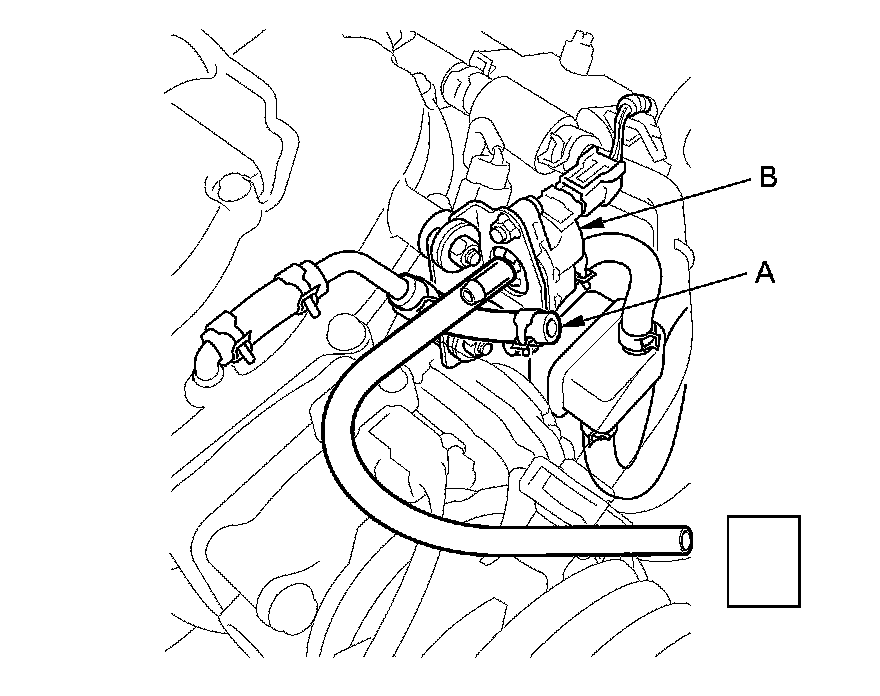 B

A