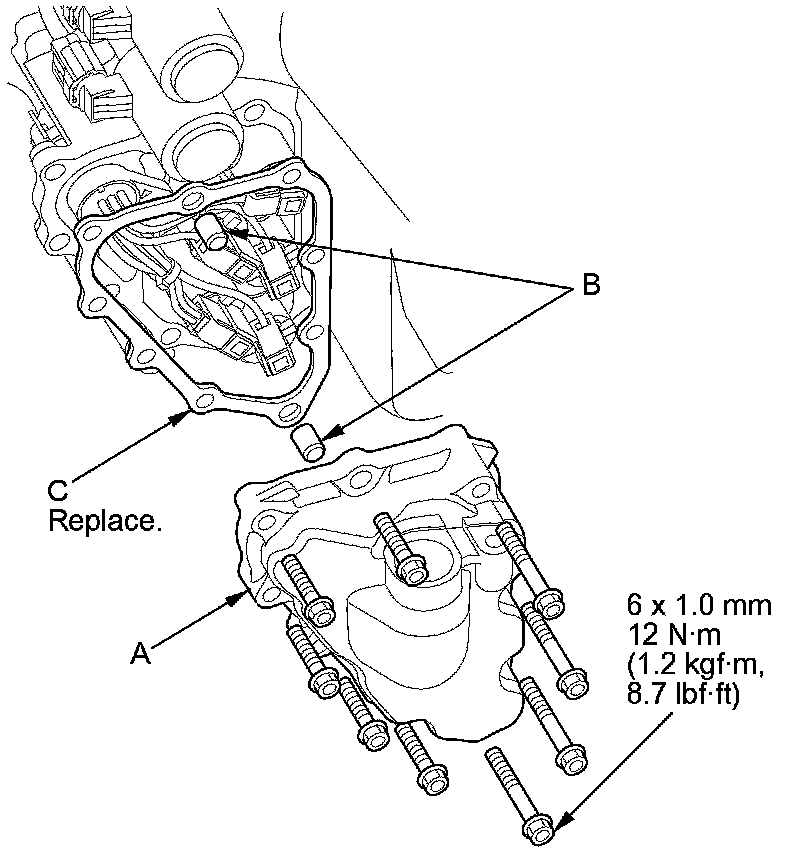 B

C
Replace.

A

6 x 1.0 mm
12 N·m
(1.2 kgf·m,
8.7 lbf·ft)