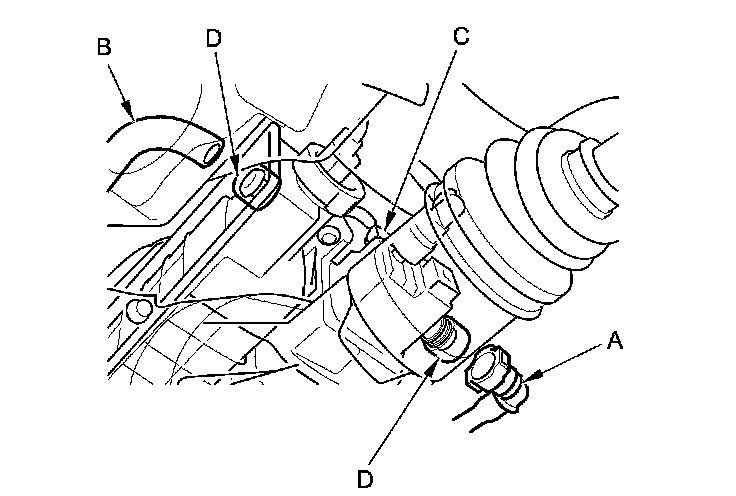 B
D
C
A
D