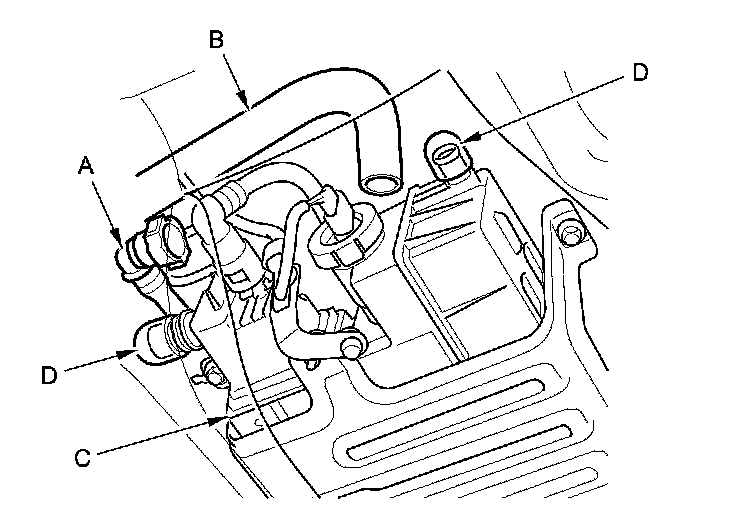 B

D

A

D

C