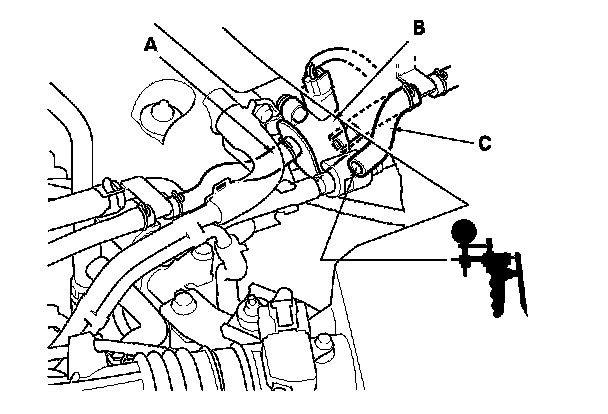 A
B
C