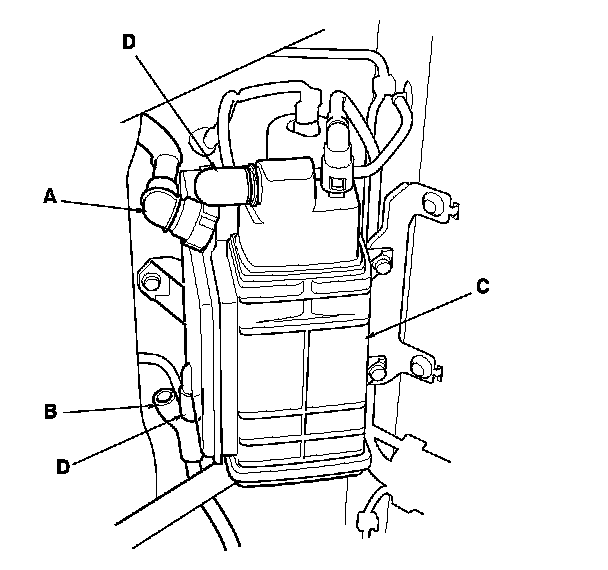 D
A
C
B
D