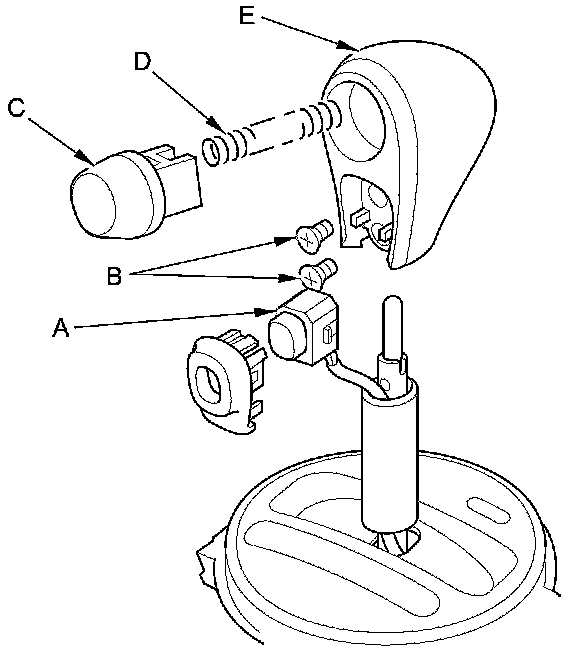 E
D
C
B
A