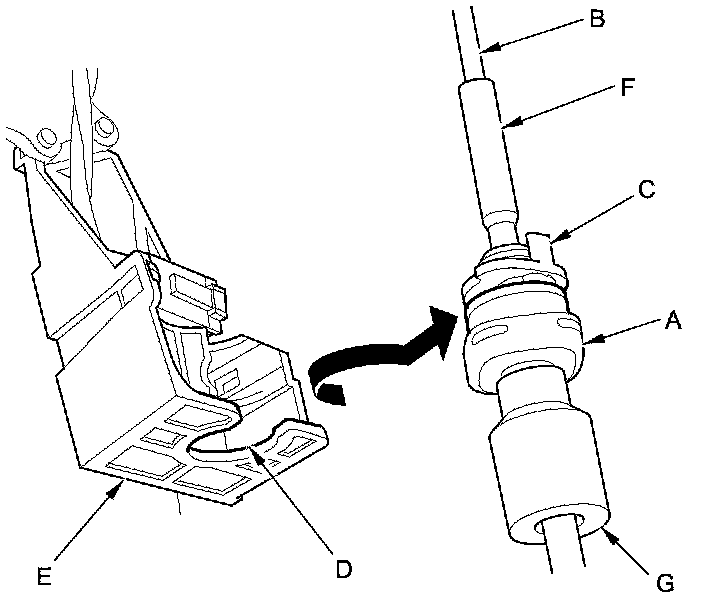 B
F
C
A
E
D
G