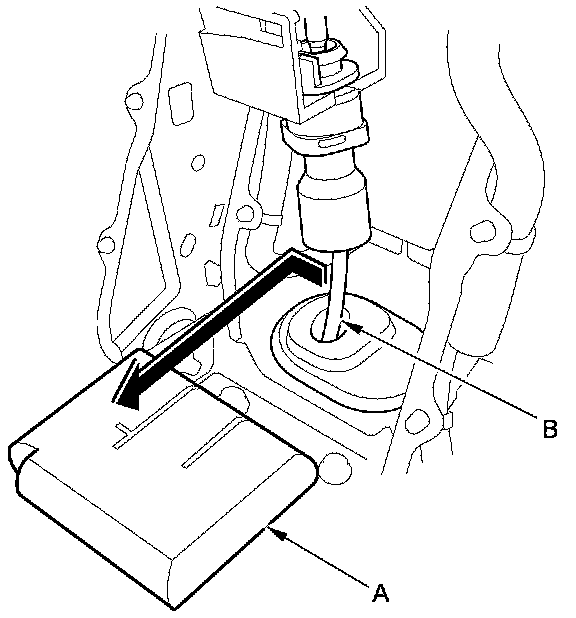 B

A