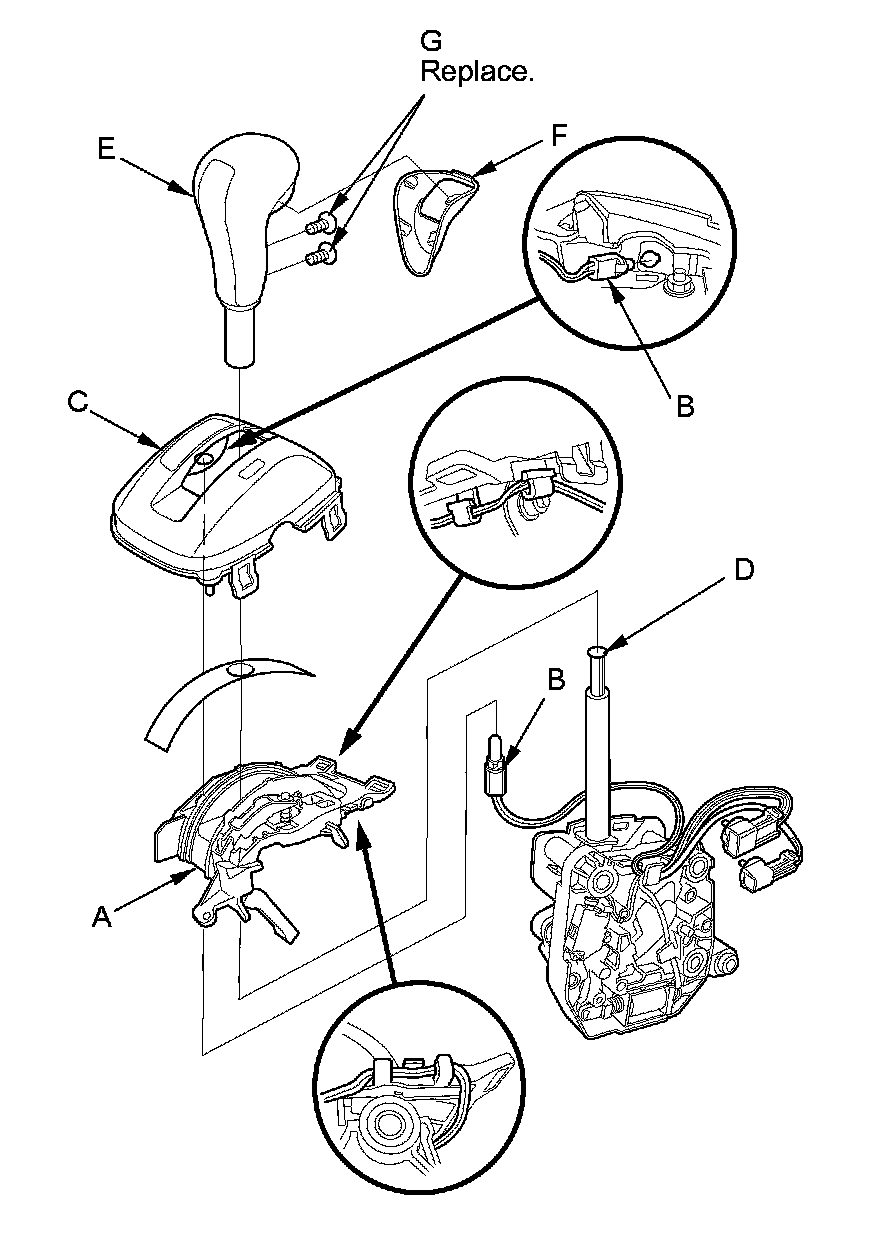 G
Replace.

E

F

B

C

D

B

A