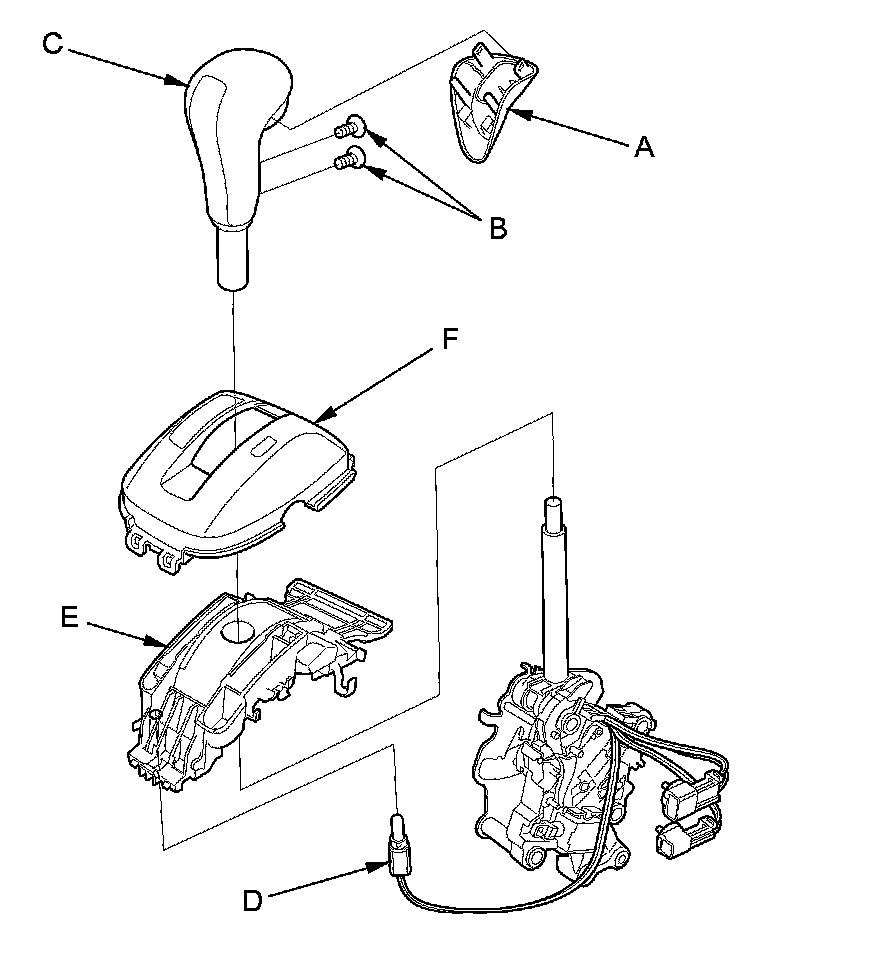 C
A
B
F
E
D