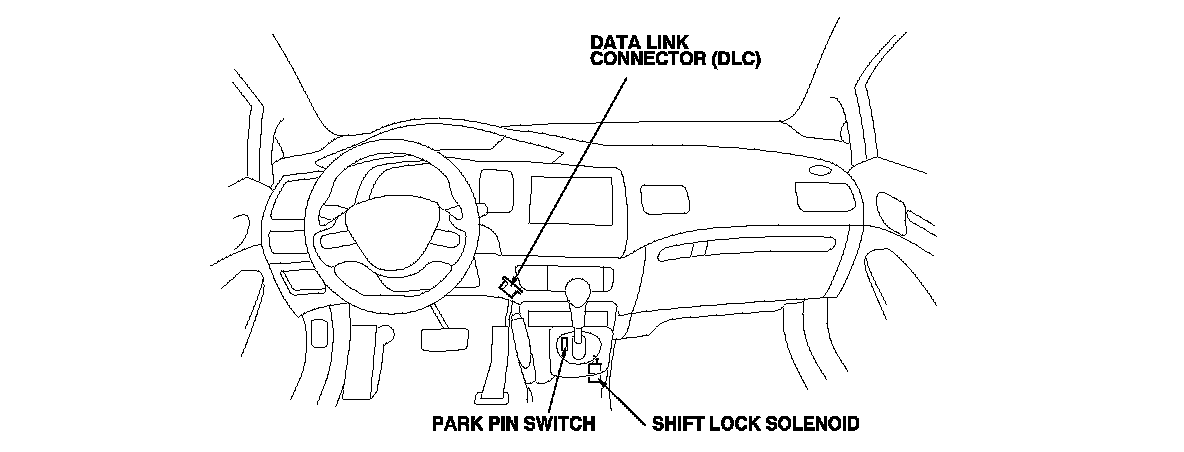 DATA LINK CONNECTOR (DLC)

PARK PIN SWITCH

SHIFT LOCK SOLENOID