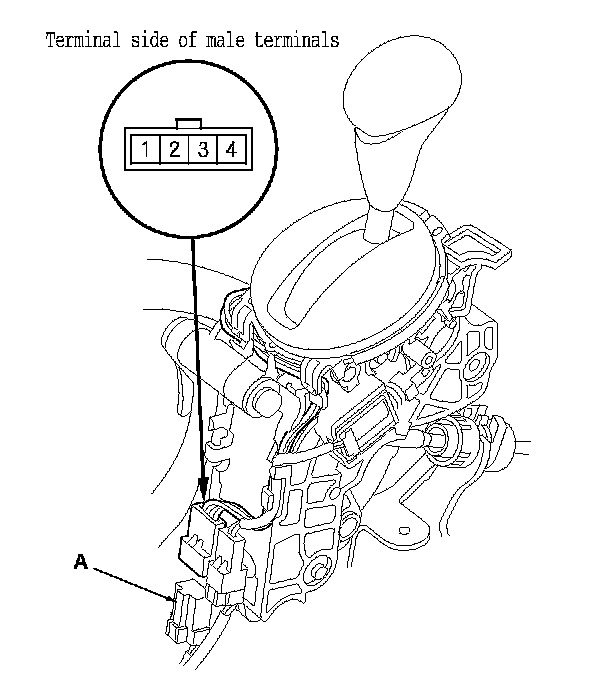 Terminal side of male terminals

1 2 3 4

A