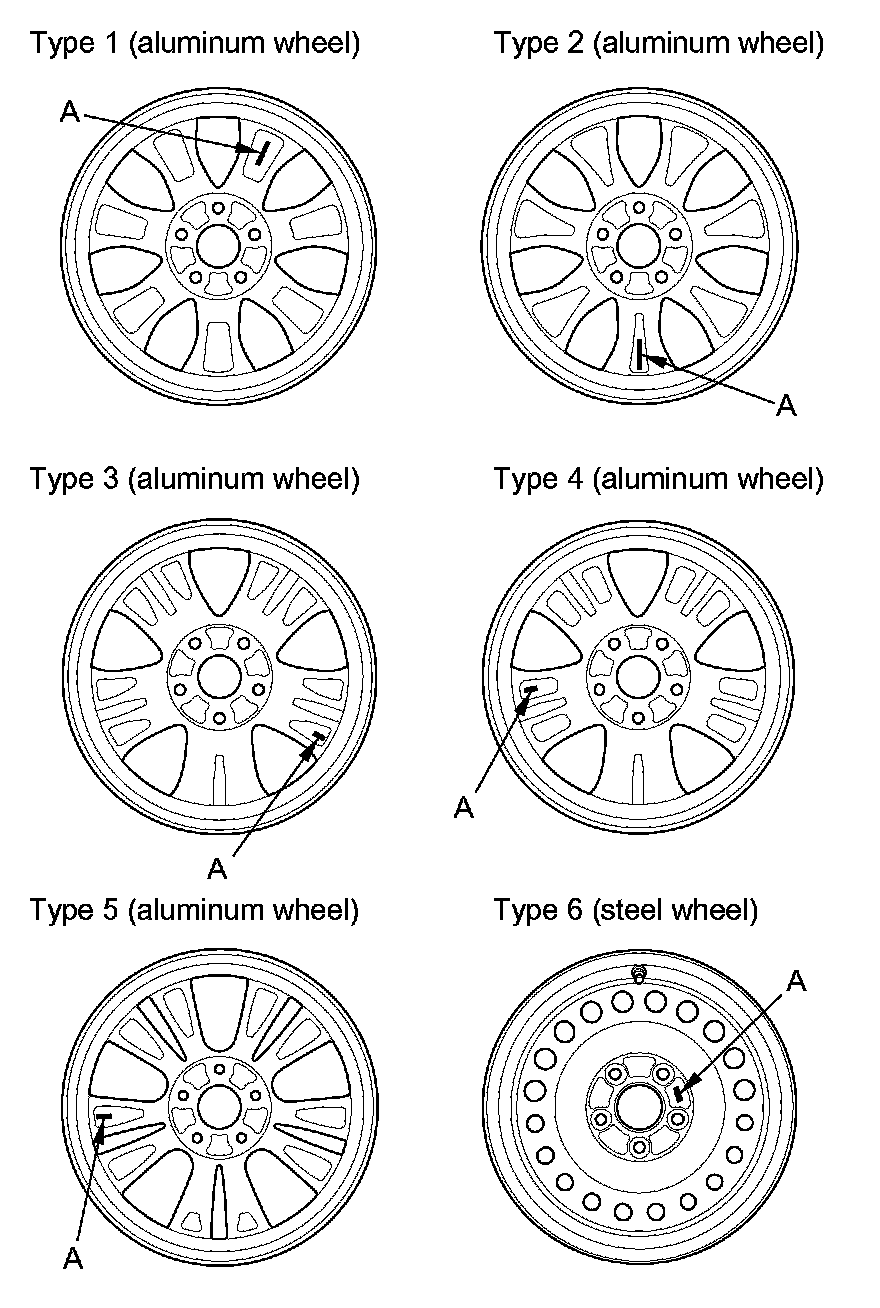 Type 1 (aluminum wheel)

A

Type 2 (aluminum wheel)

A

Type 3 (aluminum wheel)

A

Type 4 (aluminum wheel)

A

Type 5 (aluminum wheel)

A

Type 6 (steel wheel)

A