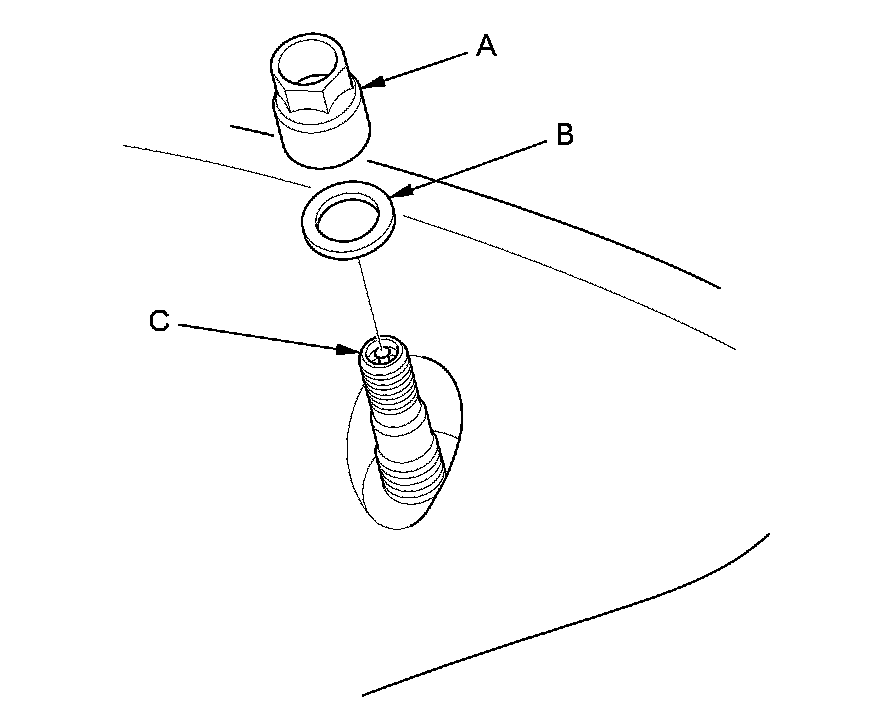 A
B
C