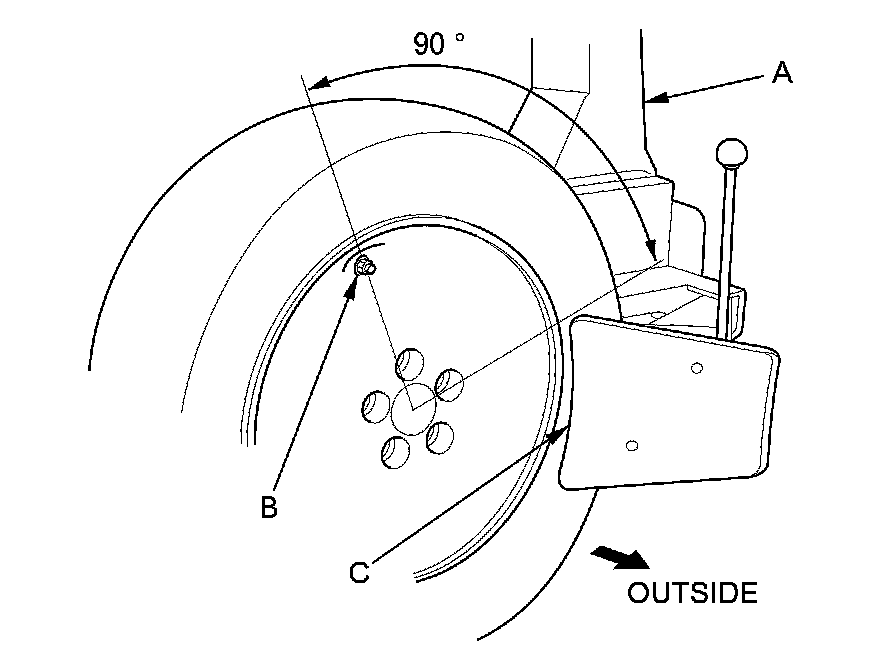 90 °

A

B

C

OUTSIDE