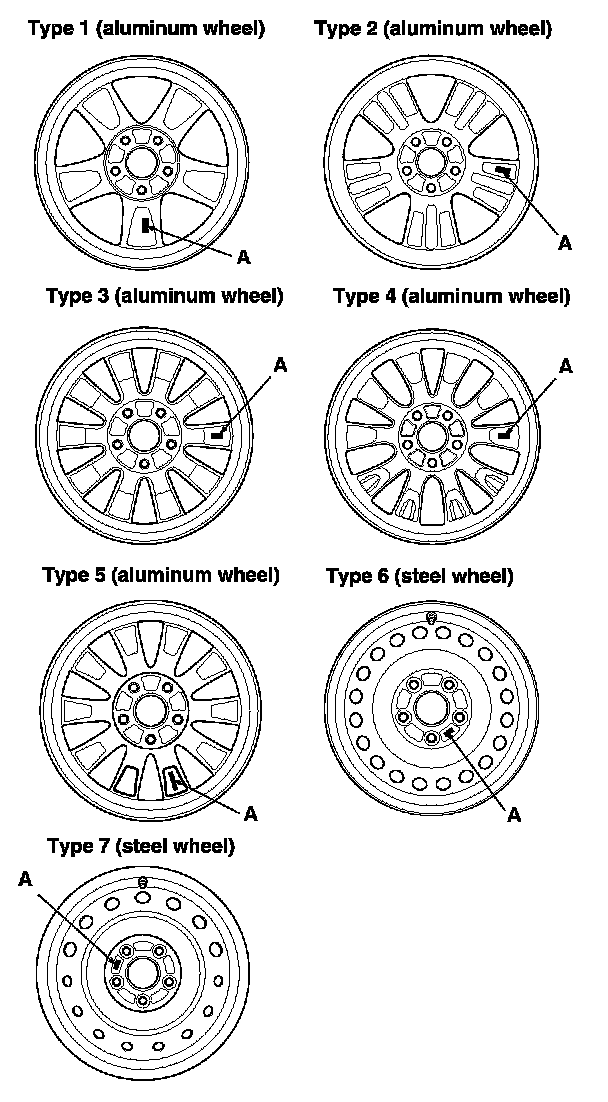 Type 1 (aluminum wheel)

A

Type 2 (aluminum wheel)

A

Type 3 (aluminum wheel)

A

Type 4 (aluminum wheel)

A

Type 5 (aluminum wheel)

A

Type 6 (steel wheel)

A

Type 7 (steel wheel)

A