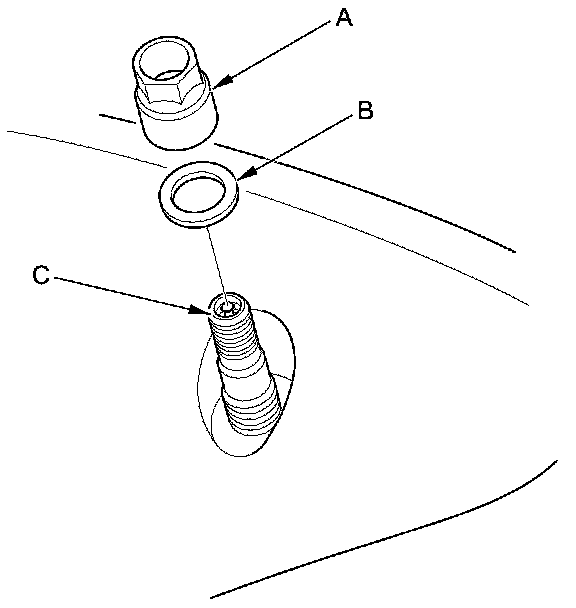 A
B
C