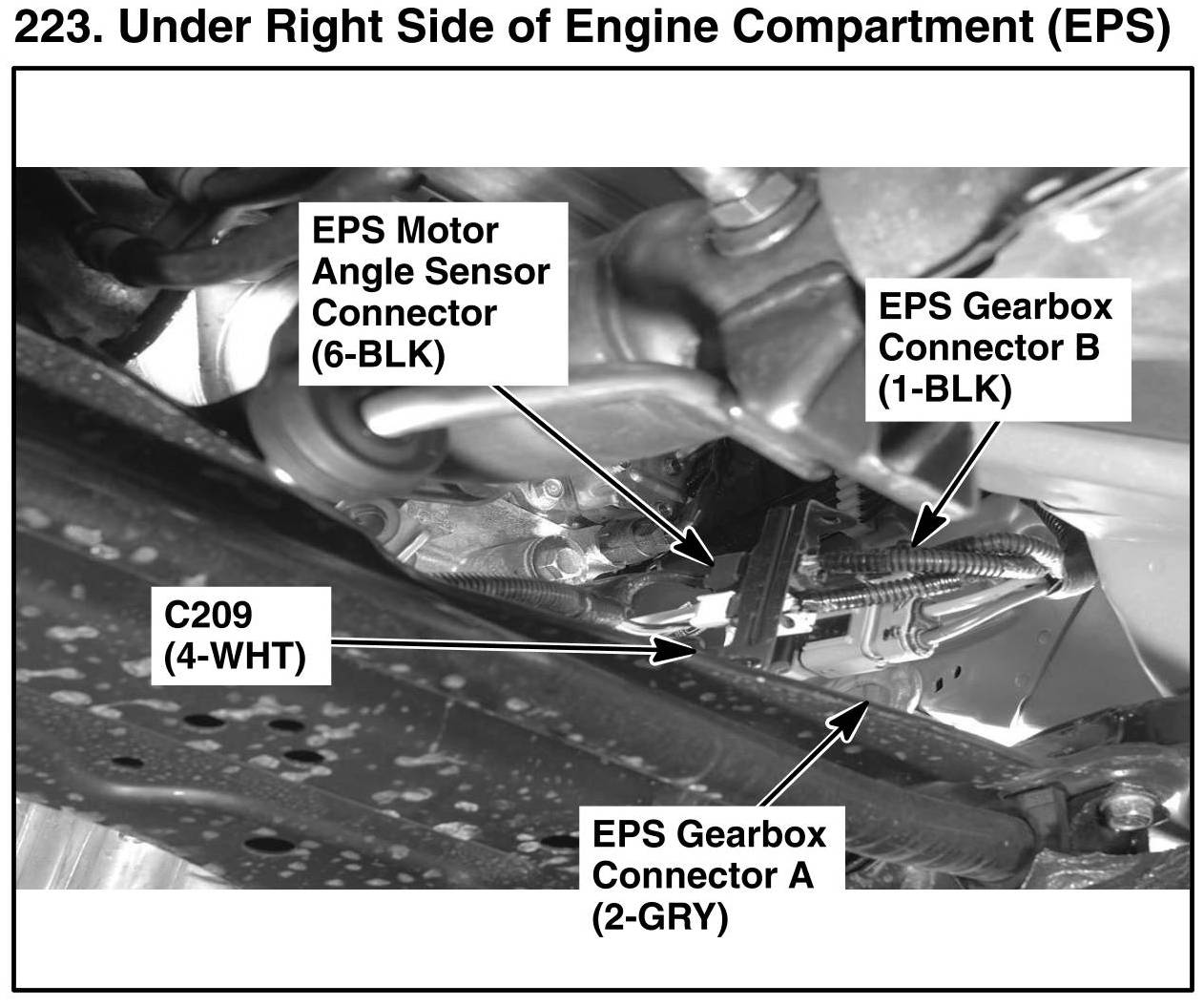 223. Under Right Side of Engine Compartment (EPS)

EPS Motor Angle Sensor Connector (6-BLK)

EPS Gearbox Connector B (1-BLK)

C209 (4-WHT)

EPS Gearbox Connector A (2-GRY)