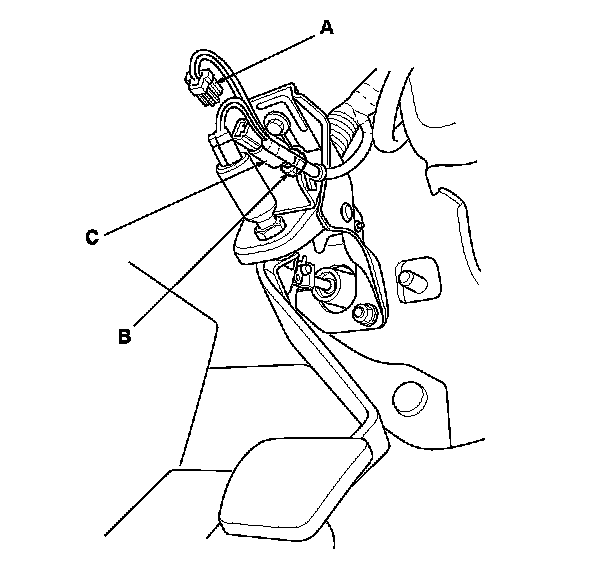 A

C

B