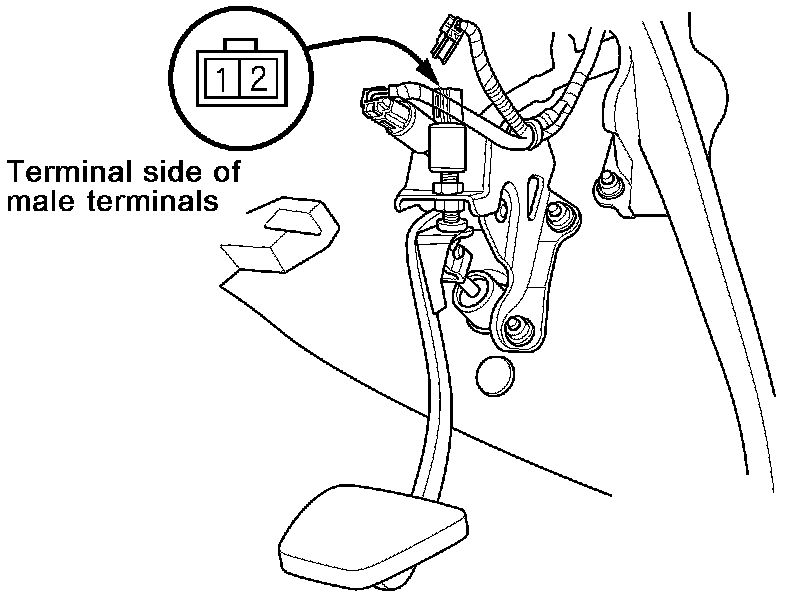 1 2

Terminal side of male terminals