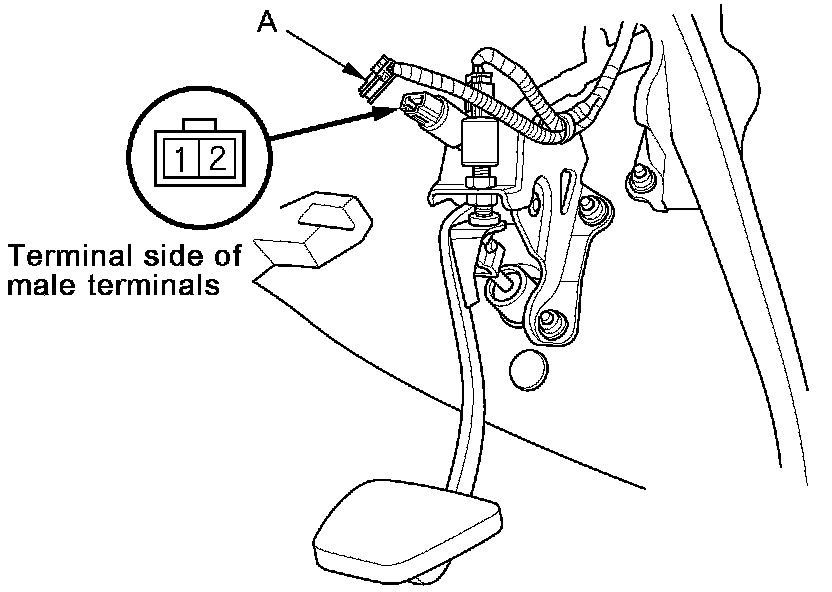 A

1 2

Terminal side of male terminals