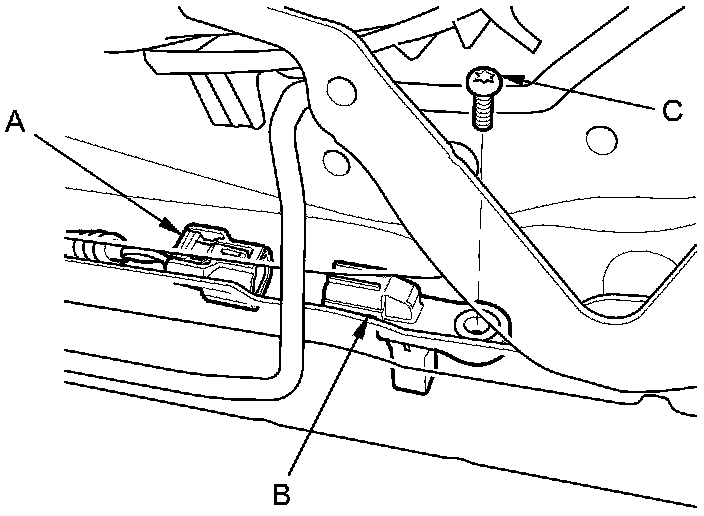 A

C

B