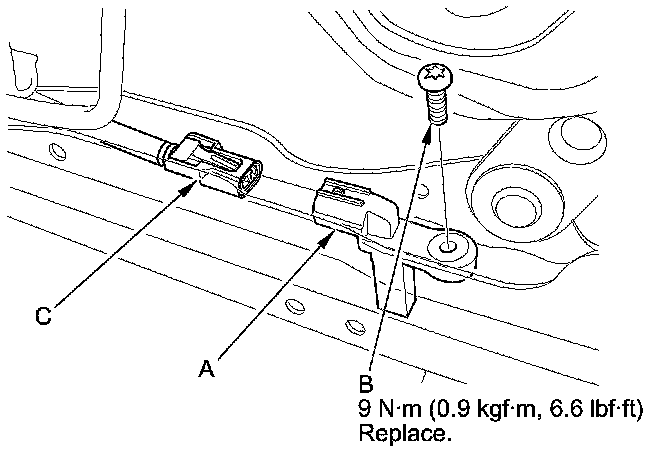 C

A

B
9 N·m (0.9 kgf·m, 6.6 lbf·ft)
Replace.