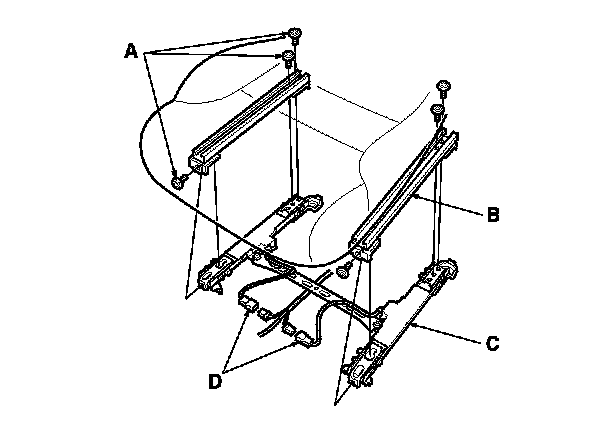 A
B
C
D