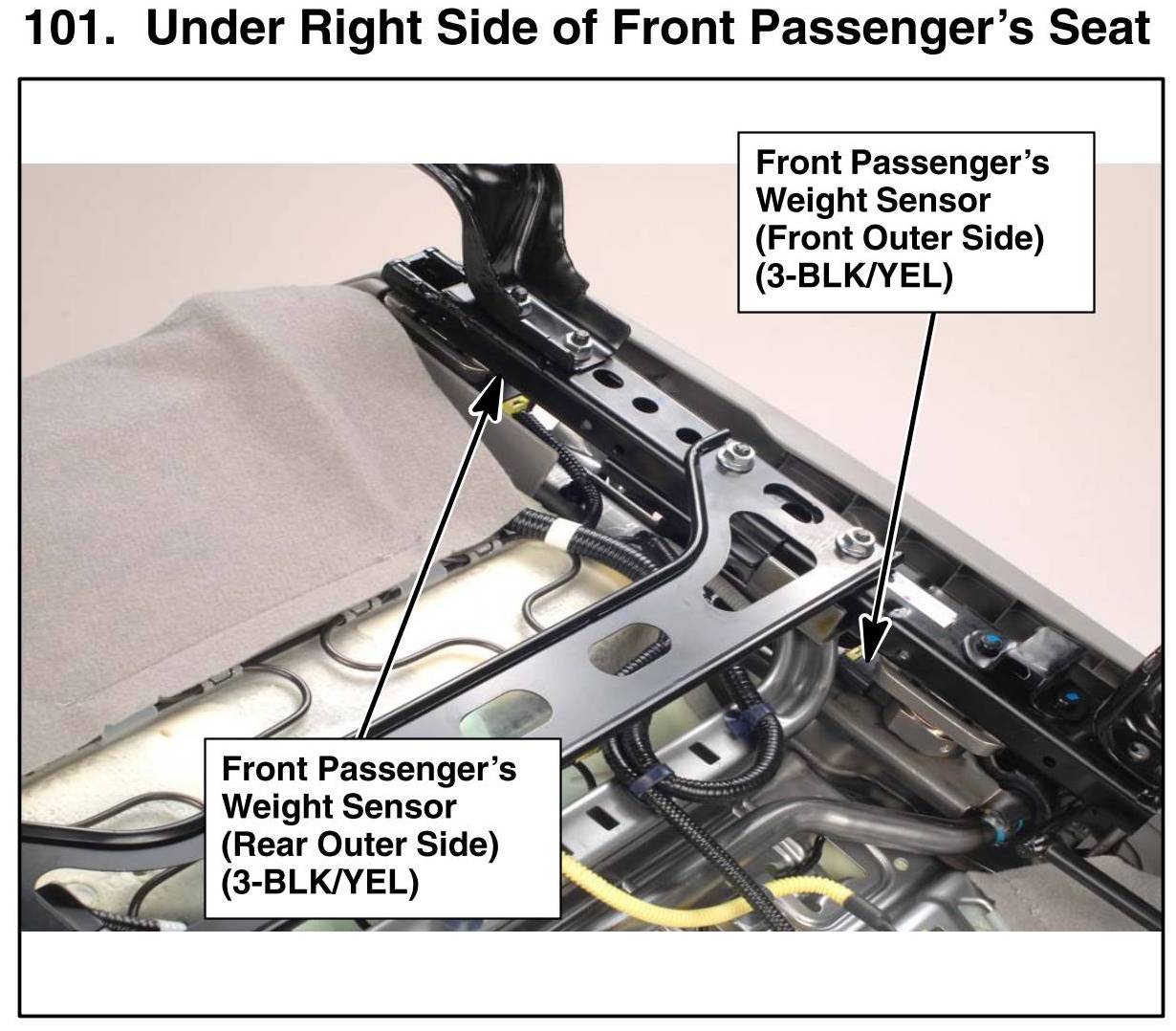 101. Under Right Side of Front Passenger's Seat

Front Passenger's Weight Sensor (Front Outer Side) (3-BLK/YEL)

Front Passenger's Weight Sensor (Rear Outer Side) (3-BLK/YEL)