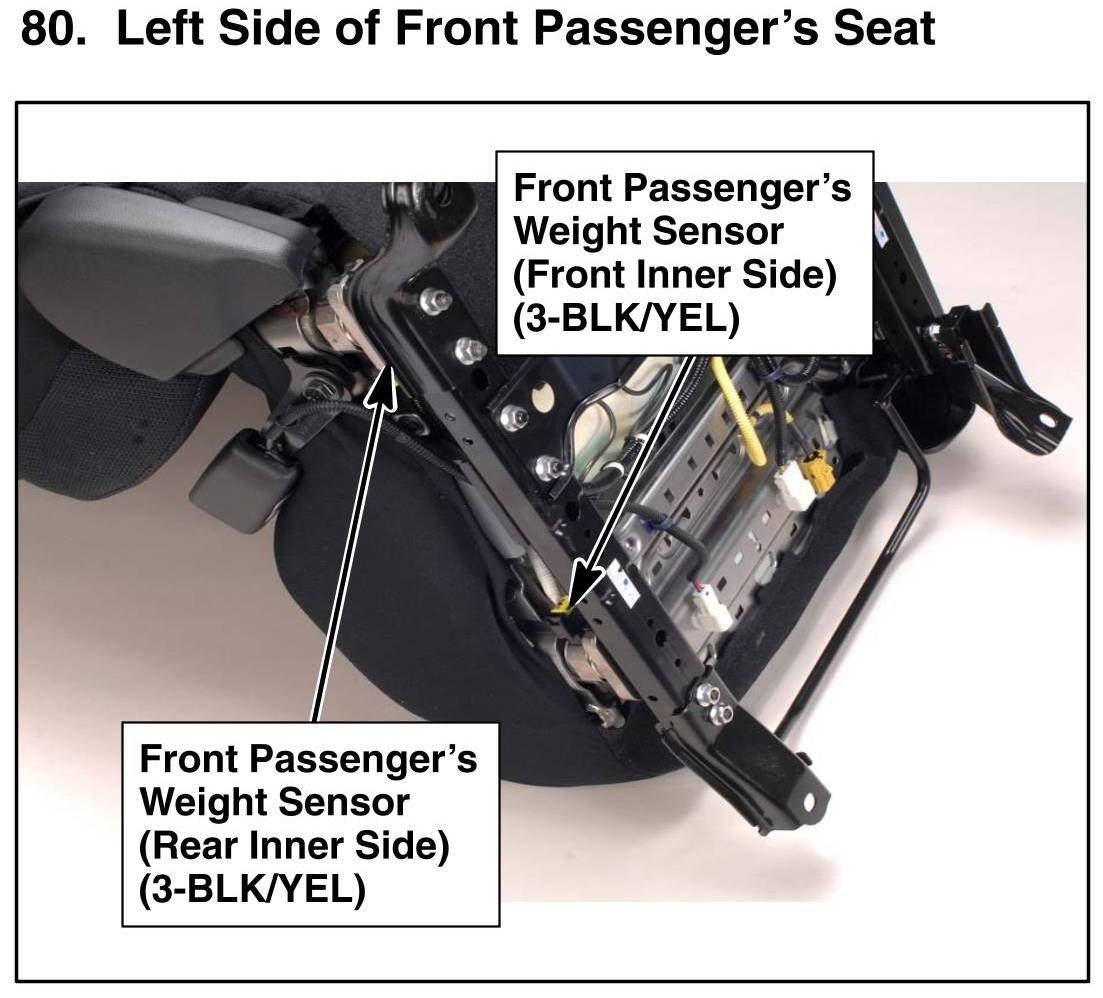 80. Left Side of Front Passenger's Seat

Front Passenger's Weight Sensor (Front Inner Side) (3-BLK/YEL)

Front Passenger's Weight Sensor (Rear Inner Side) (3-BLK/YEL)